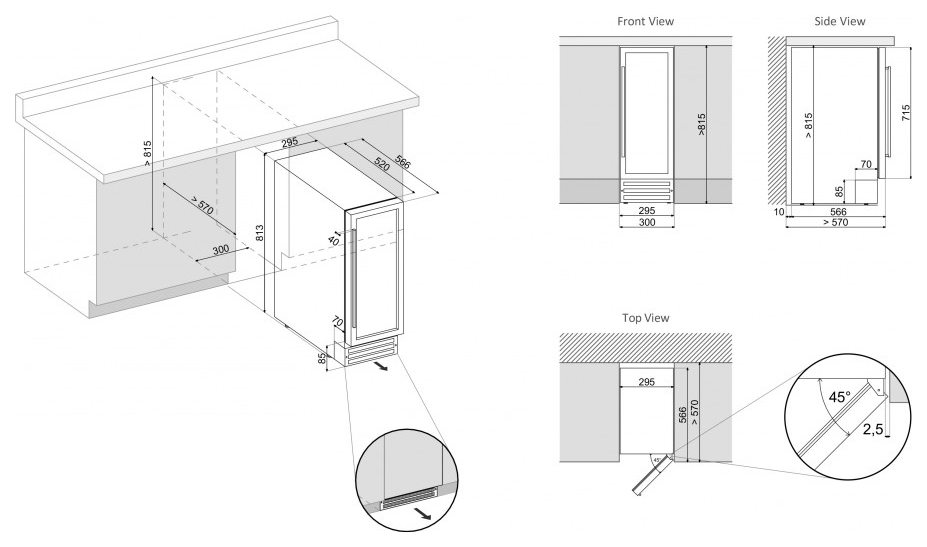 > 815
> 570
300
295
520
566
813
40
70
85

Front View
>815
295
300

Side View
> 815
715
70
85
10
566
> 570

Top View
295
566
> 570
45°
45°
2,5